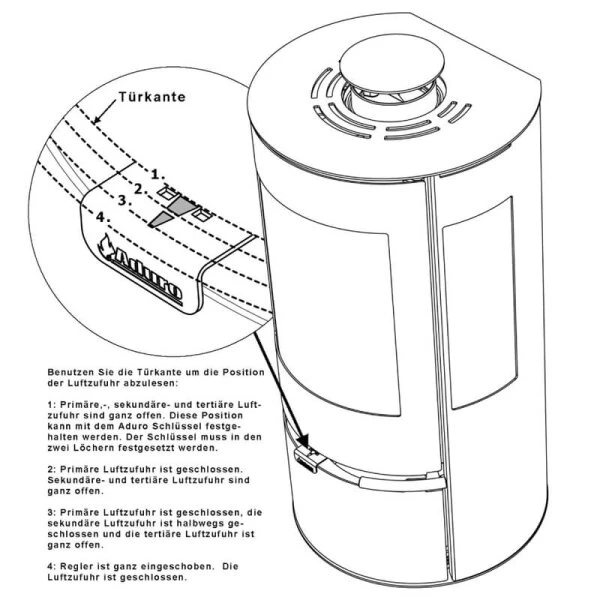 Türkante

1.
2.
3.
4.

Aduro

Benutzen Sie die Türkante um die Position der Luftzufuhr abzulesen:

1: Primäre,-, sekundäre- und tertiäre Luftzufuhr sind ganz offen. Diese Position kann mit dem Aduro Schlüssel festgehalten werden. Der Schlüssel muss in den zwei Löchern festgesetzt werden.

2: Primäre Luftzufuhr ist geschlossen. Sekundäre- und tertiäre Luftzufuhr sind ganz offen.

3: Primäre Luftzufuhr ist geschlossen, die sekundäre Luftzufuhr ist halbwegs geschlossen und die tertiäre Luftzufuhr ist ganz offen.

4: Regler ist ganz eingeschoben. Die Luftzufuhr ist geschlossen.